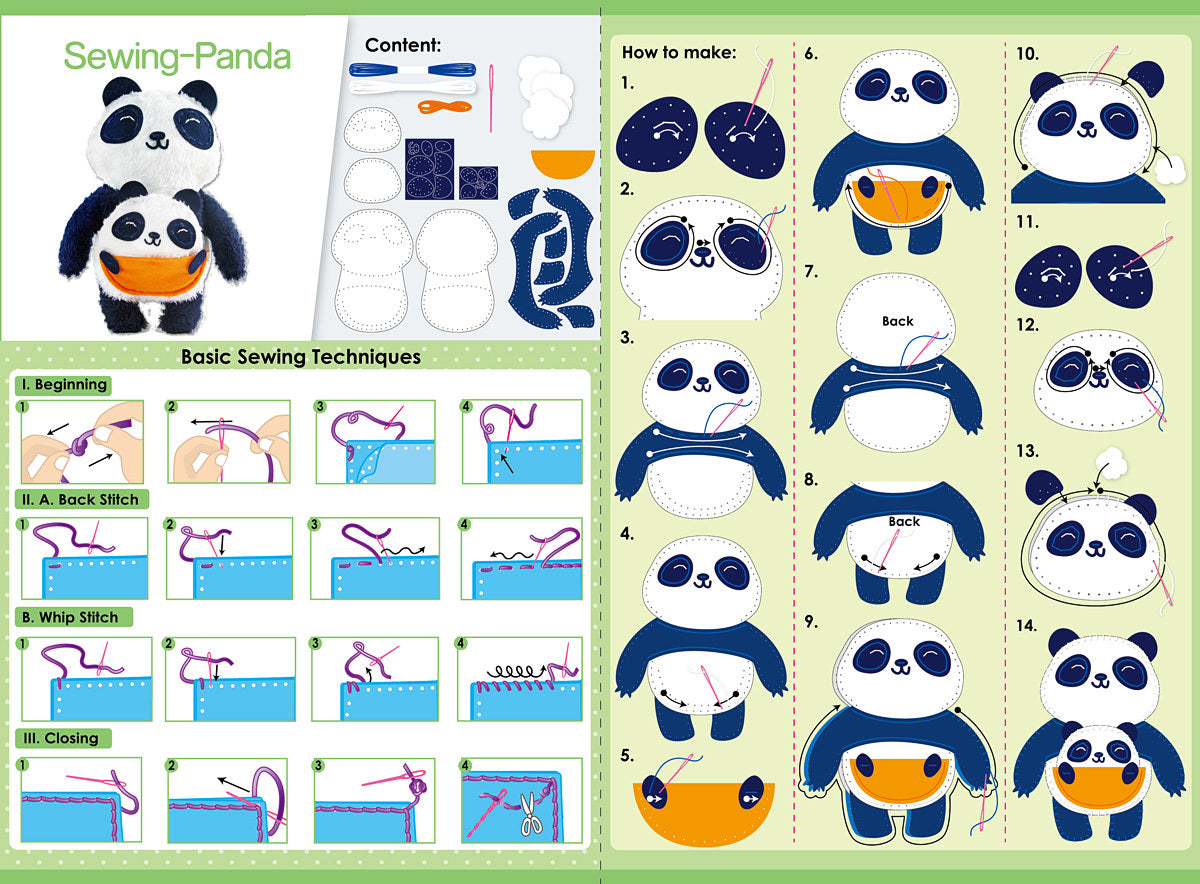 Sewing-Panda

Content:

Basic Sewing Techniques

I. Beginning

1 2 3 4

II. A. Back Stitch

1 2 3 4

B. Whip Stitch

1 2 3 4

III. Closing

1 2 3 4

How to make:

1.

2.

3.

4.

5.

6.

7.

Back

8.

Back

9.

10.

11.

12.

13.

14.