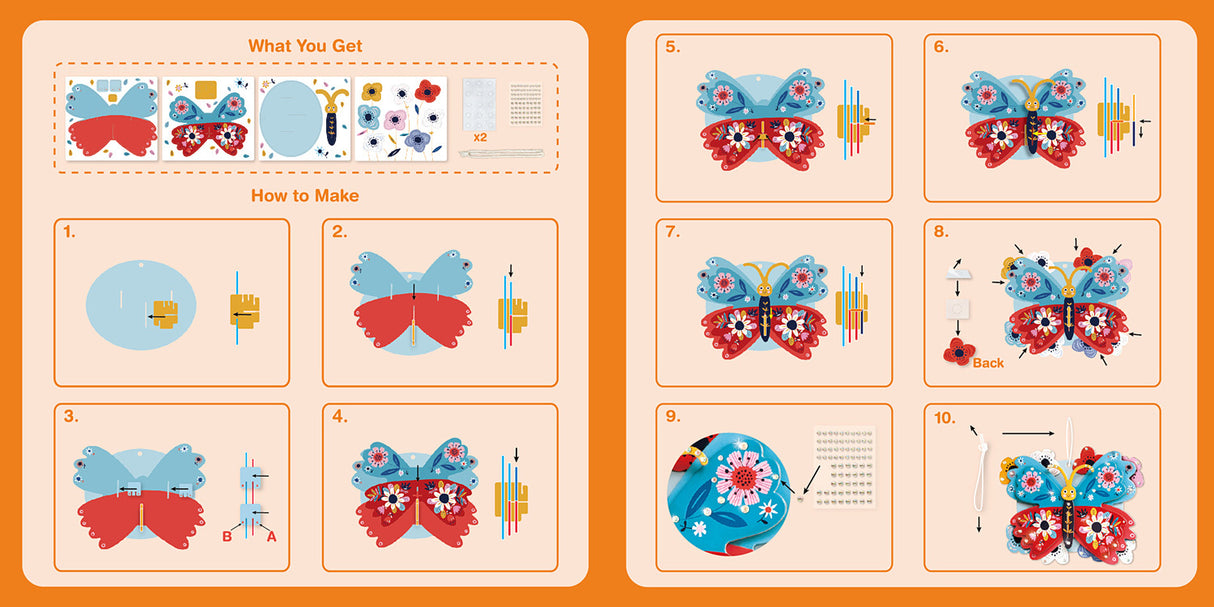 What You Get

x2

How to Make

1.

2.

3.

B A

4.

5.

6.

7.

8.

Back

9.

10.