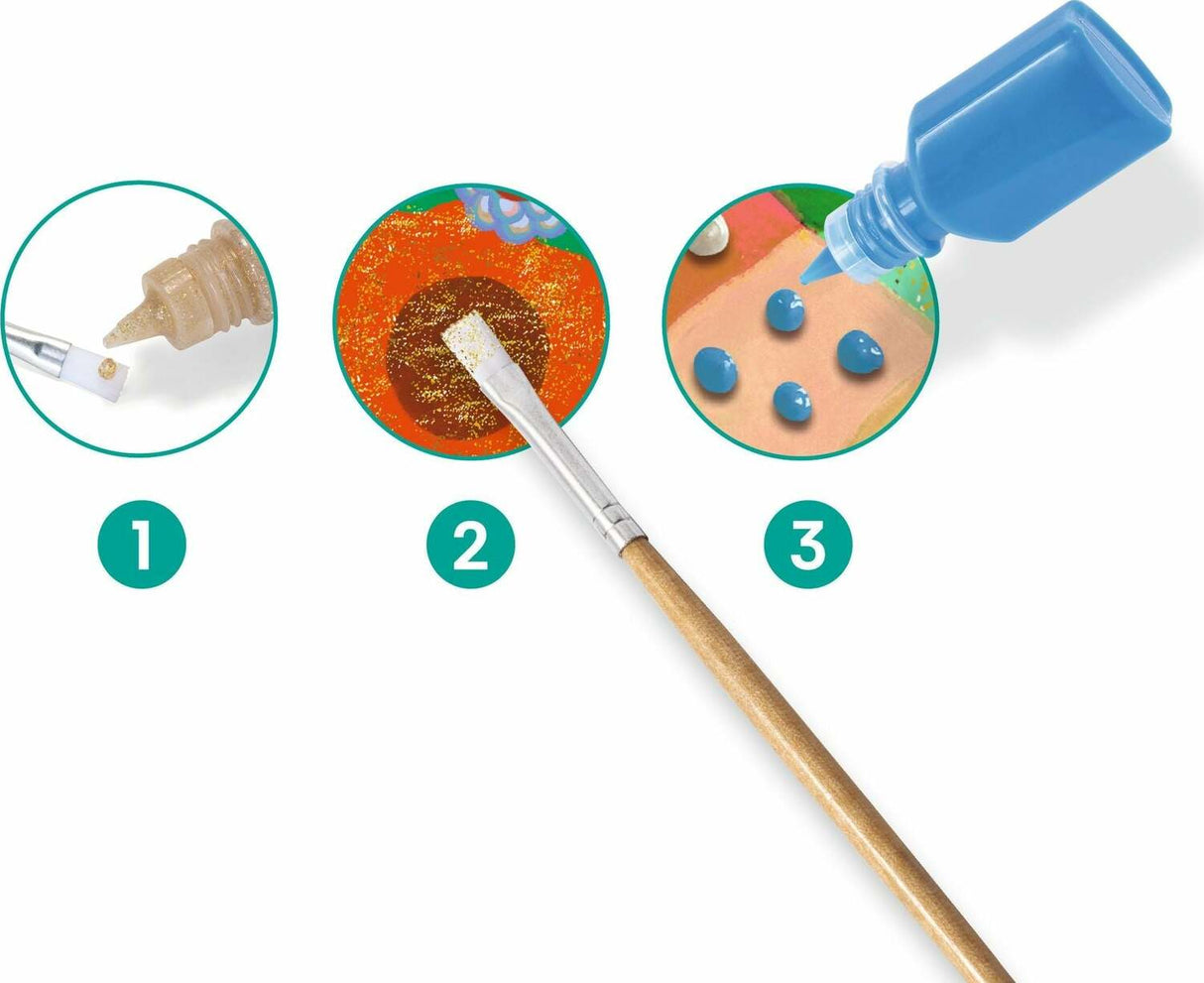 1

2

3