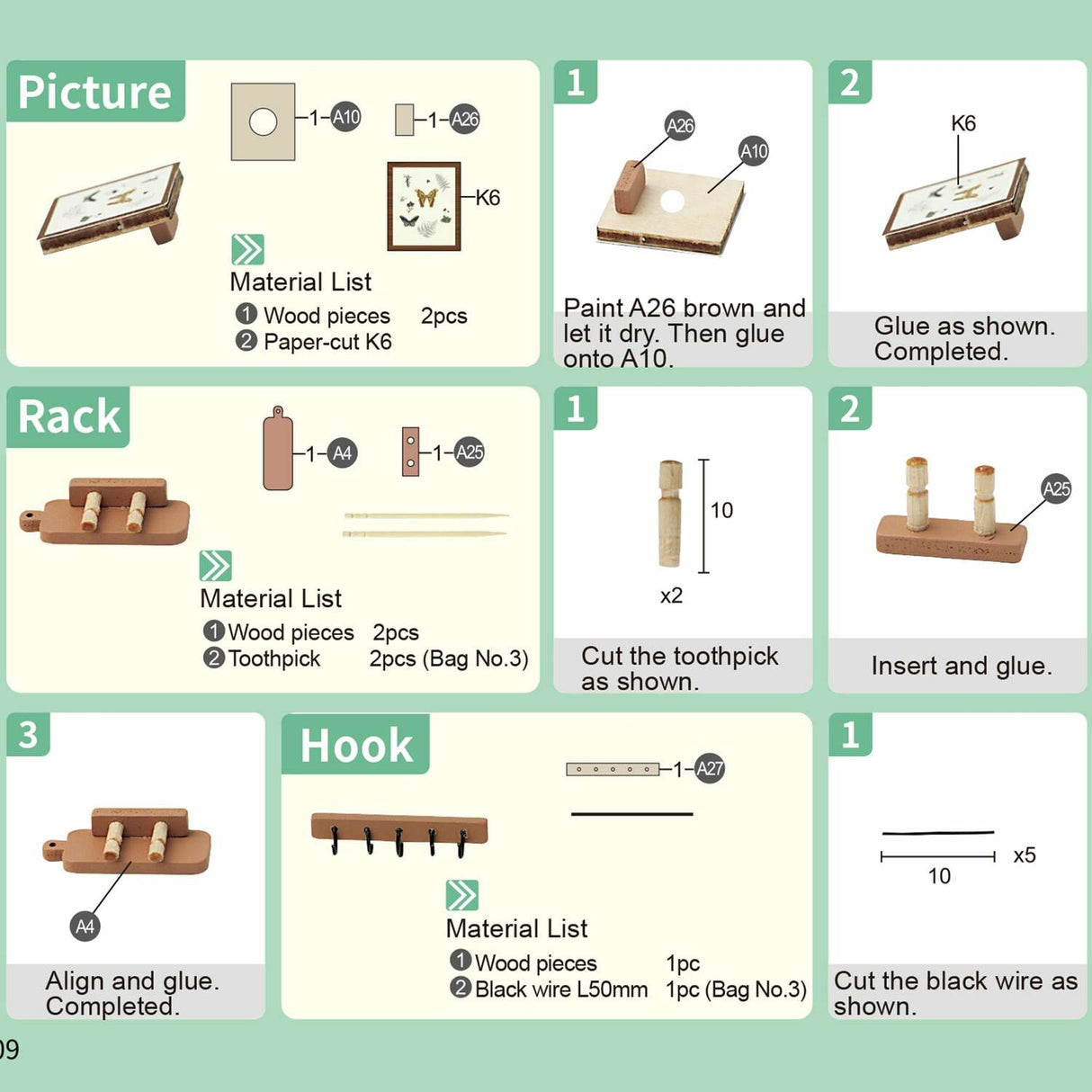 Picture

1 A10 1 A26 K6

Material List
1 Wood pieces 2pcs
2 Paper-cut K6

1
A26 A10
Paint A26 brown and let it dry. Then glue onto A10.

2
K6
Glue as shown. Completed.

Rack

1 A4 1 A25

Material List
1 Wood pieces 2pcs
2 Toothpick 2pcs (Bag No.3)

1
10
x2
Cut the toothpick as shown.

2
A25
Insert and glue.

3
A4
Align and glue. Completed.

Hook

1 A27

Material List
1 Wood pieces 1pc
2 Black wire L50mm 1pc (Bag No.3)

1
10 x5
Cut the black wire as shown.

09