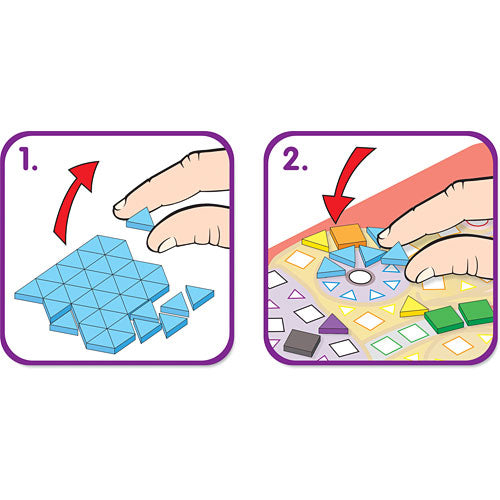 1.

2.