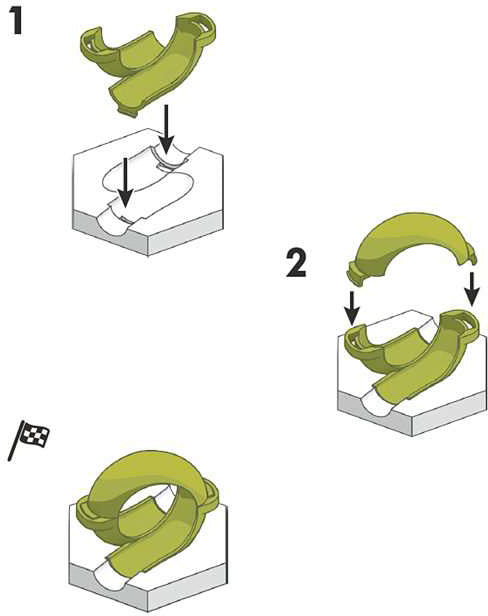 1

2