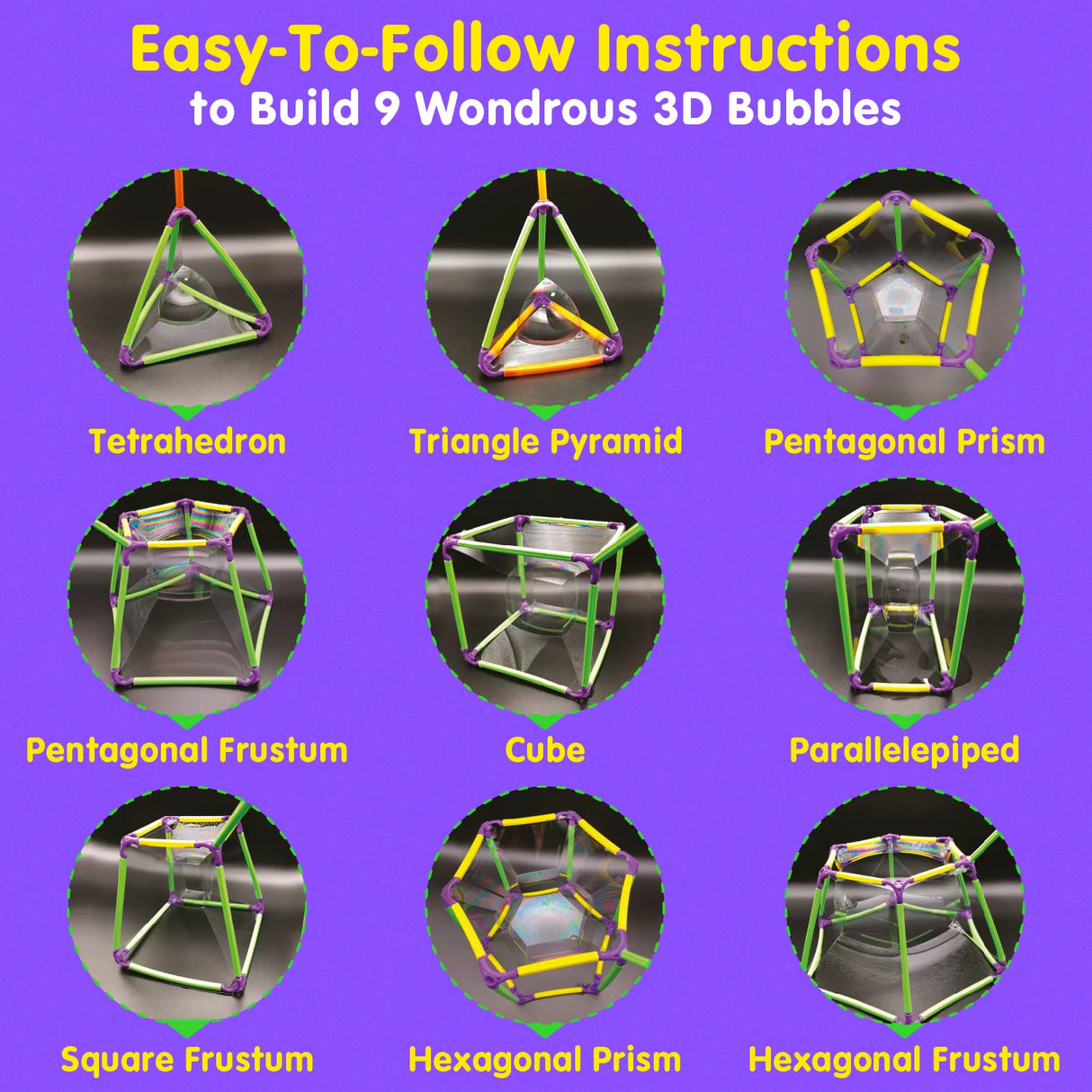 Easy-To-Follow Instructions
to Build 9 Wondrous 3D Bubbles

Tetrahedron

Triangle Pyramid

Pentagonal Prism

Pentagonal Frustum

Cube

Parallelepiped

Square Frustum

Hexagonal Prism

Hexagonal Frustum