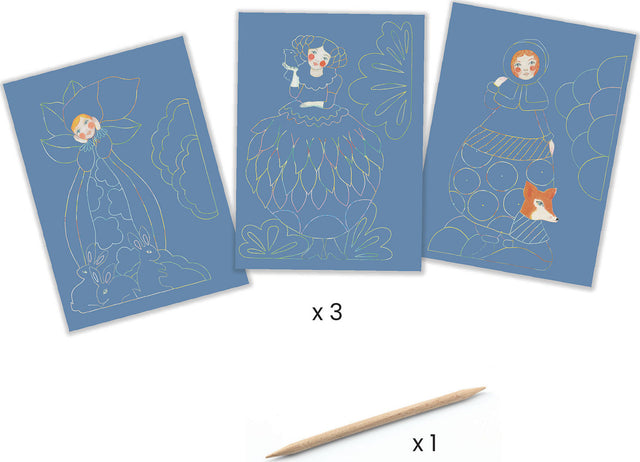 x 3

x 1