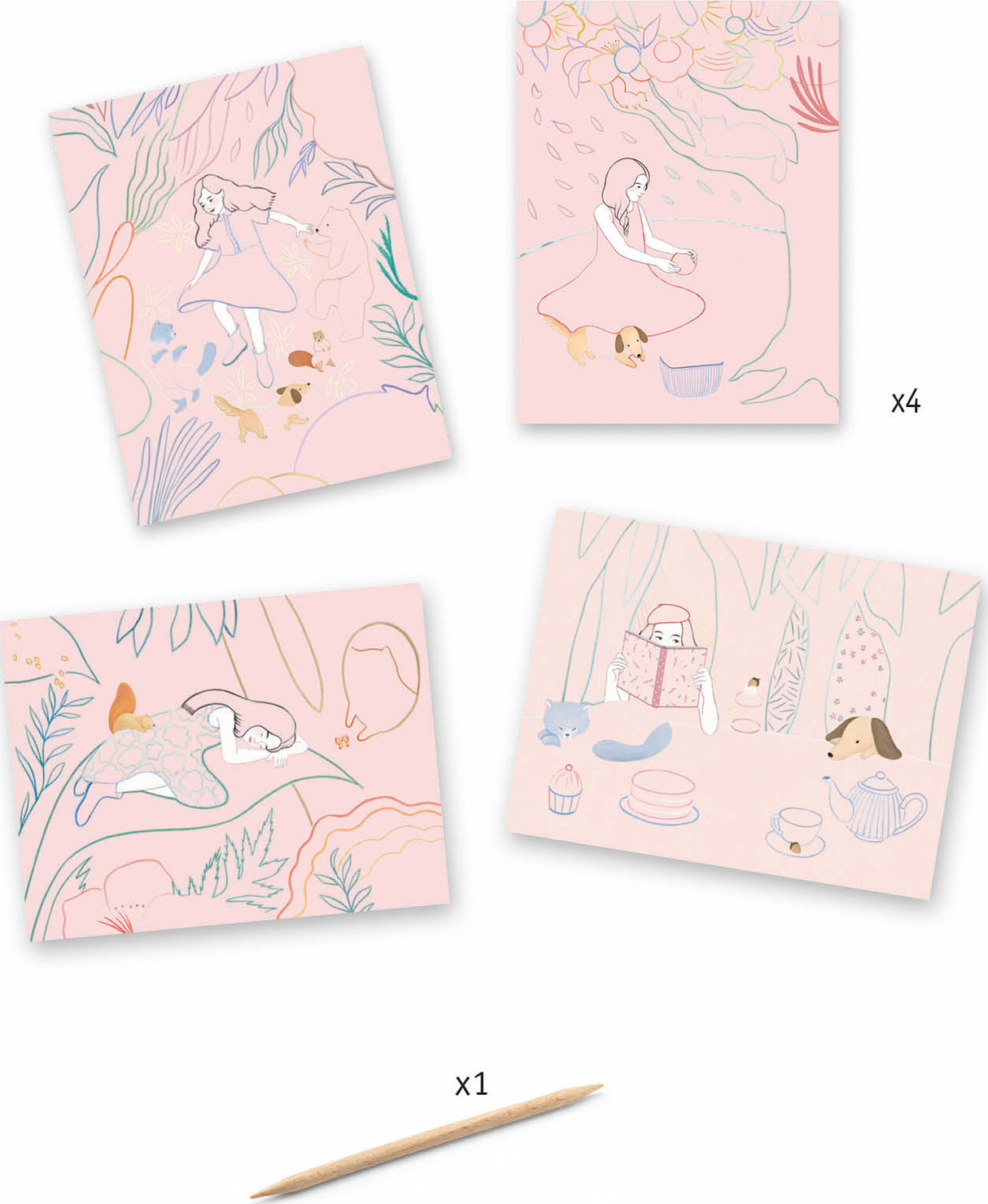 x4

x1