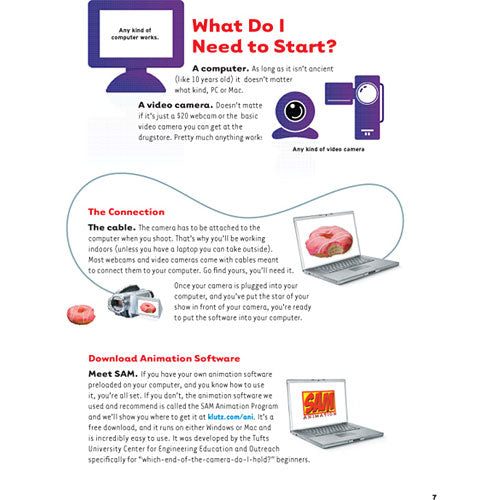 Any kind of computer works.

What Do I Need to Start?

A computer. As long as it isn't ancient (like 10 years old) it doesn't matter what kind, PC or Mac.

A video camera. Doesn't matte if it's just a $20 webcam or the basic video camera you can get at the drugstore. Pretty much anything work:

Any kind of video camera

The Connection

The cable. The camera has to be attached to the computer when you shoot. That's why you'll be working indoors (unless you have a laptop you can take outside). Most webcams and video cameras come with cables meant to connect them to your computer. Go find yours, you'll need it.

Once your camera is plugged into your computer, and you've put the star of your show in front of your camera, you're ready to put the software into your computer.

Download Animation Software

Meet SAM. If you have your own animation software preloaded on your computer, and you know how to use it, you're all set. If you don't, the animation software we used and recommend is called the SAM Animation Program and we'll show you where to get it at klutz.com/ani. It's a free download, and it runs on either Windows or Mac and is incredibly easy to use. It was developed by the Tufts University Center for Engineering Education and Outreach specifically for "which-end-of-the-camera-do-I-hold?" beginners.

SAM ANIMATION

7