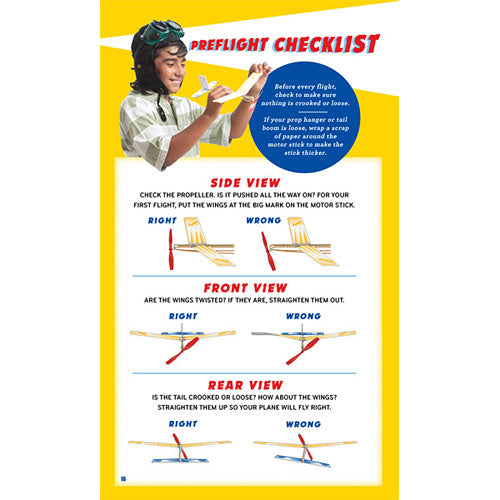 PREFLIGHT CHECKLIST

Before every flight, check to make sure nothing is crooked or loose.

If your prop hanger or tail boom is loose, wrap a scrap of paper around the motor stick to make the stick thicker.

SIDE VIEW

CHECK THE PROPELLER. IS IT PUSHED ALL THE WAY ON? FOR YOUR FIRST FLIGHT, PUT THE WINGS AT THE BIG MARK ON THE MOTOR STICK.

RIGHT

WRONG

FRONT VIEW

ARE THE WINGS TWISTED? IF THEY ARE, STRAIGHTEN THEM OUT.

RIGHT

WRONG

REAR VIEW

IS THE TAIL CROOKED OR LOOSE? HOW ABOUT THE WINGS? STRAIGHTEN THEM UP SO YOUR PLANE WILL FLY RIGHT.

RIGHT

WRONG

10