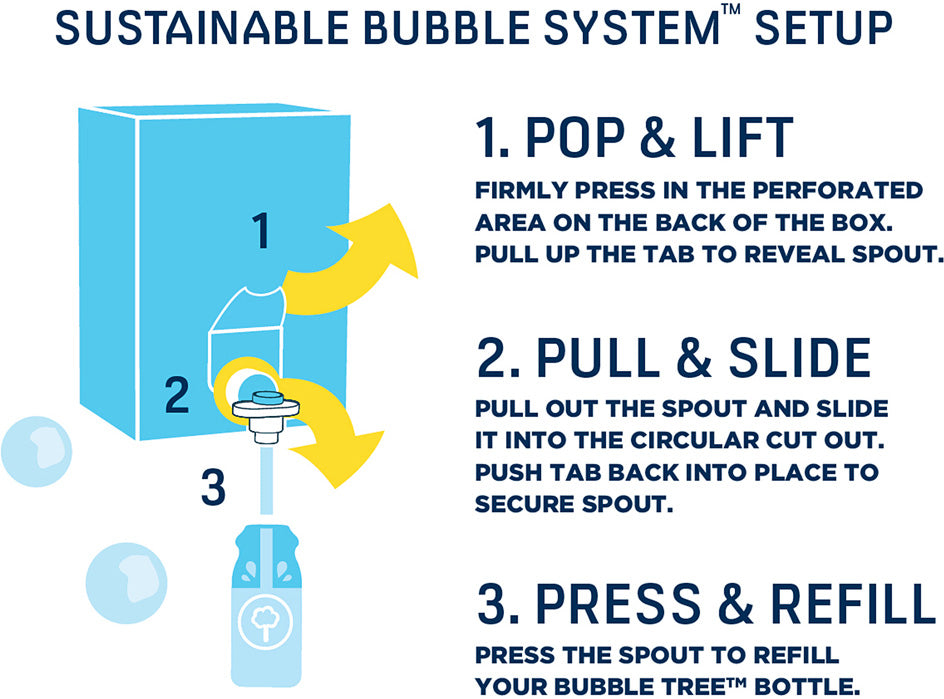 SUSTAINABLE BUBBLE SYSTEM™ SETUP

1

2

3

1. POP & LIFT

FIRMLY PRESS IN THE PERFORATED AREA ON THE BACK OF THE BOX. PULL UP THE TAB TO REVEAL SPOUT.

2. PULL & SLIDE

PULL OUT THE SPOUT AND SLIDE IT INTO THE CIRCULAR CUT OUT. PUSH TAB BACK INTO PLACE TO SECURE SPOUT.

3. PRESS & REFILL

PRESS THE SPOUT TO REFILL YOUR BUBBLE TREE™ BOTTLE.